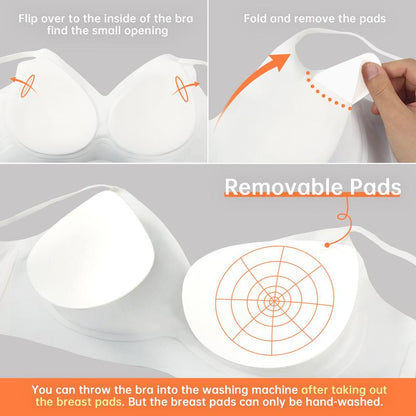 Flip over to the inside of the bra find the small opening

Fold and remove the pads

Removable Pads

You can throw the bra into the washing machine after taking out the breast pads. But the breast pads can only be hand-washed.