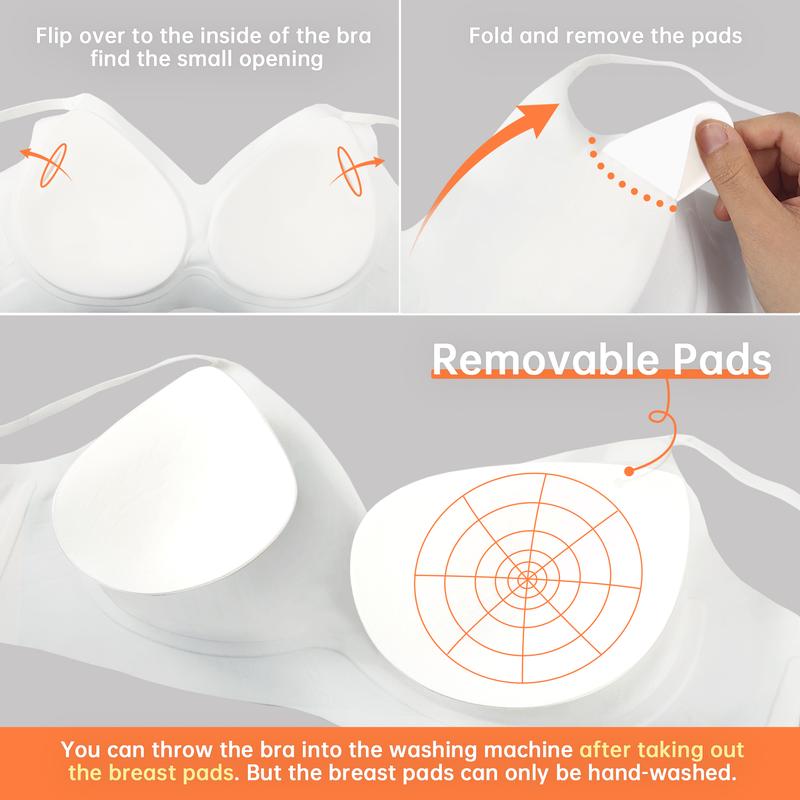 Flip over to the inside of the bra find the small opening

Fold and remove the pads

Removable Pads

You can throw the bra into the washing machine after taking out the breast pads. But the breast pads can only be hand-washed.